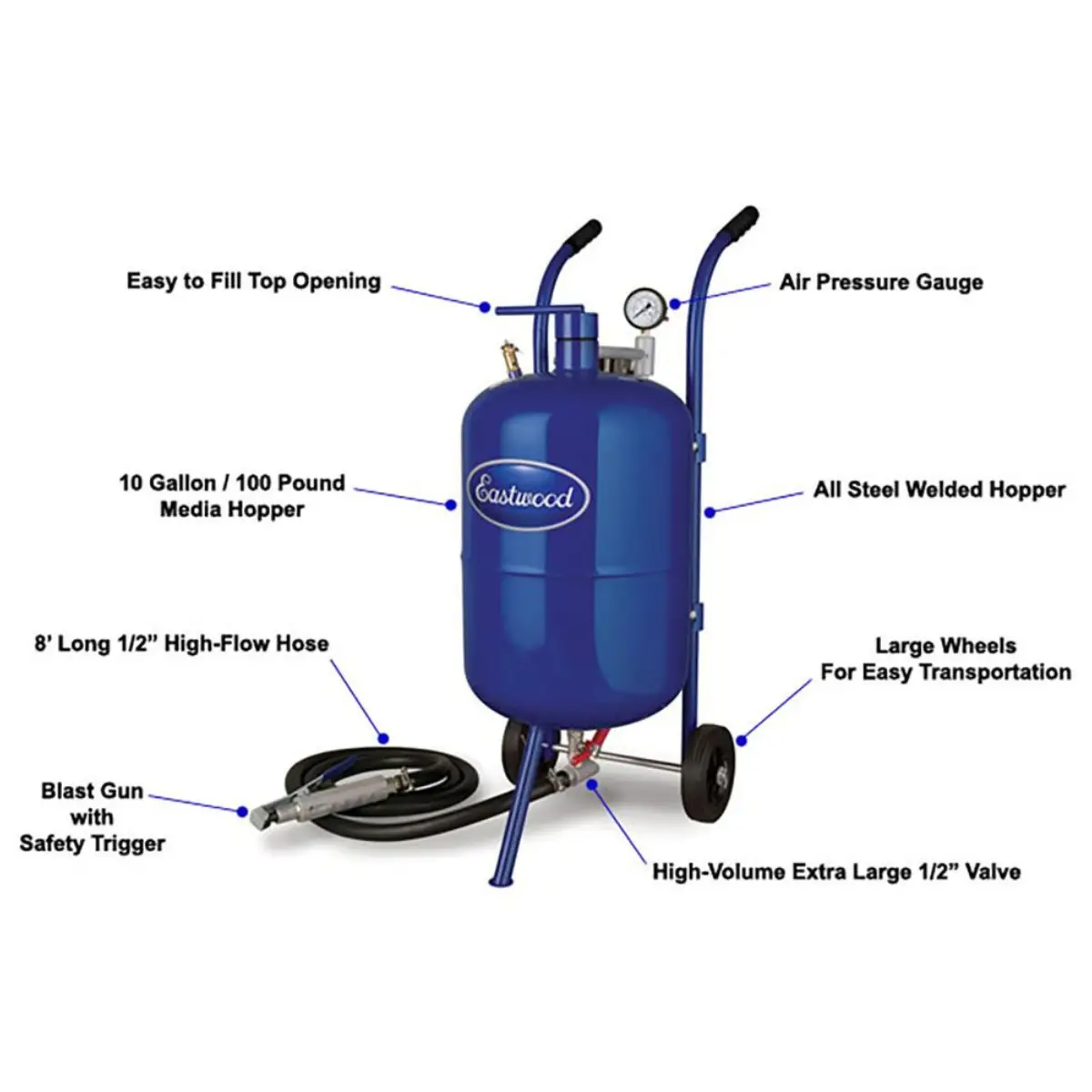 Easy to Fill Top Opening

Air Pressure Gauge

10 Gallon / 100 Pound Media Hopper

Eastwood

All Steel Welded Hopper

8' Long 1/2" High-Flow Hose

Large Wheels For Easy Transportation

Blast Gun with Safety Trigger

High-Volume Extra Large 1/2" Valve