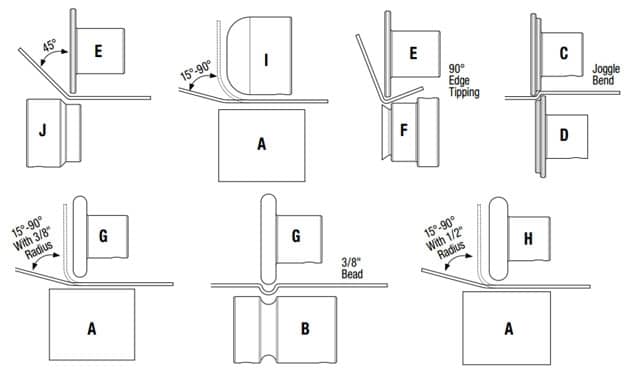 45°
E
J

15°-90°
I
A

E
90° Edge Tipping
F

C
Joggle Bend
D

15°-90° With 3/8" Radius
G
A

G
3/8" Bead
B

15°-90° With 1/2" Radius
H
A