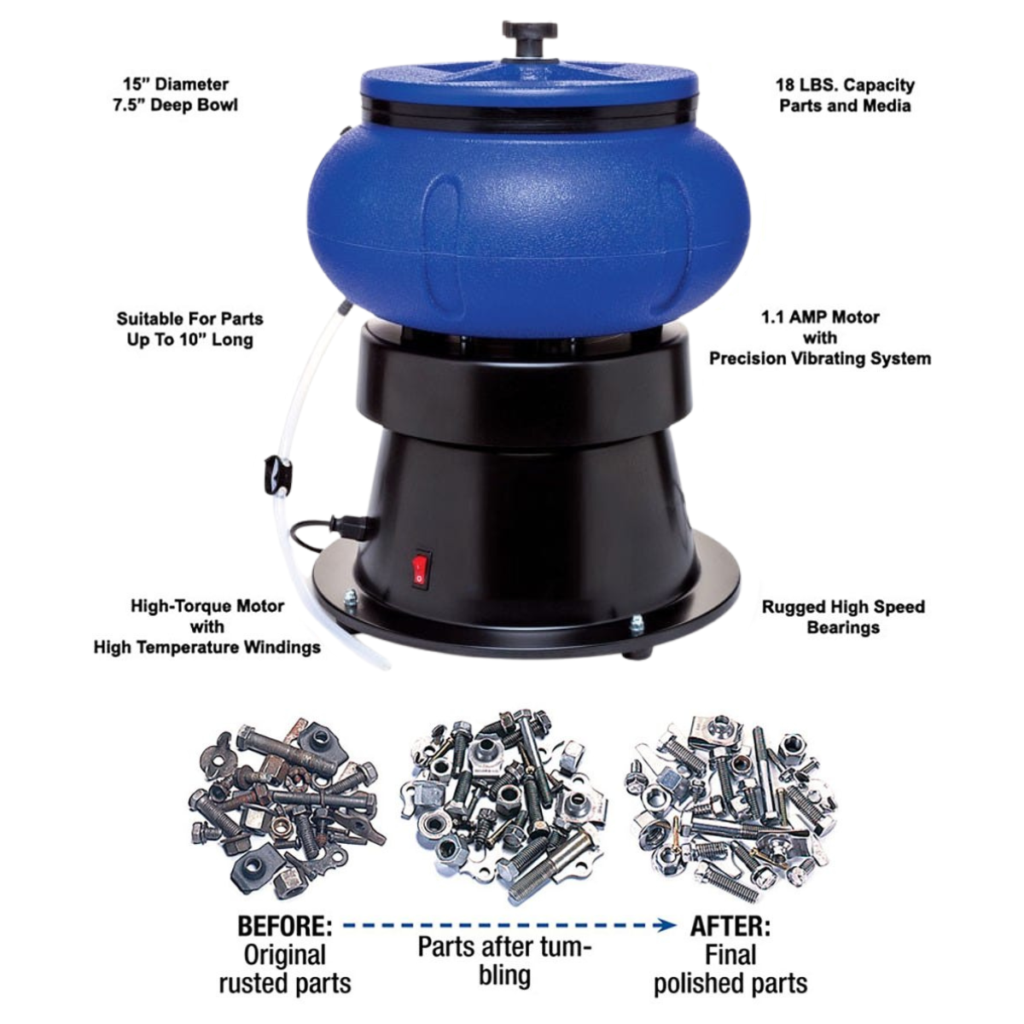 15" Diameter
7.5" Deep Bowl

18 LBS. Capacity
Parts and Media

Suitable For Parts
Up To 10" Long

1.1 AMP Motor
with
Precision Vibrating System

High-Torque Motor
with
High Temperature Windings

Rugged High Speed
Bearings

BEFORE:
Original
rusted parts

Parts after tumbling

AFTER:
Final
polished parts